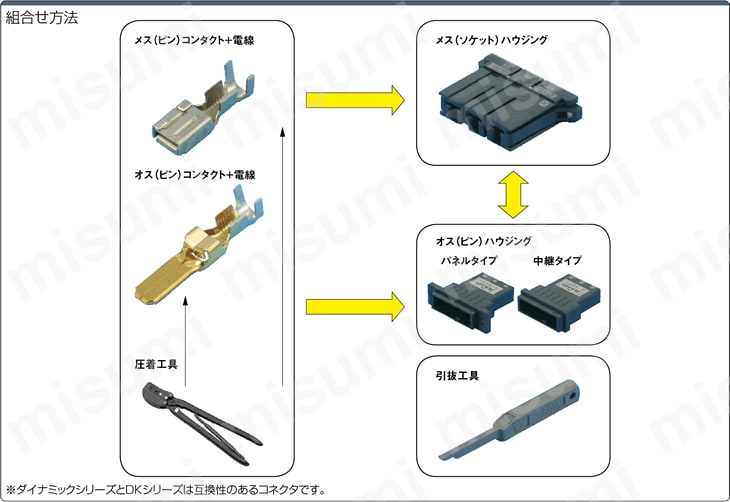 組合せ方法

メス(ピン)コンタクト+電線

オス(ピン)コンタクト+電線

圧着工具

メス(ソケット)ハウジング

オス(ピン)ハウジング

パネルタイプ

中継タイプ

引抜工具

※ダイナミックシリーズとDKシリーズは互換性のあるコネクタです。

misumi