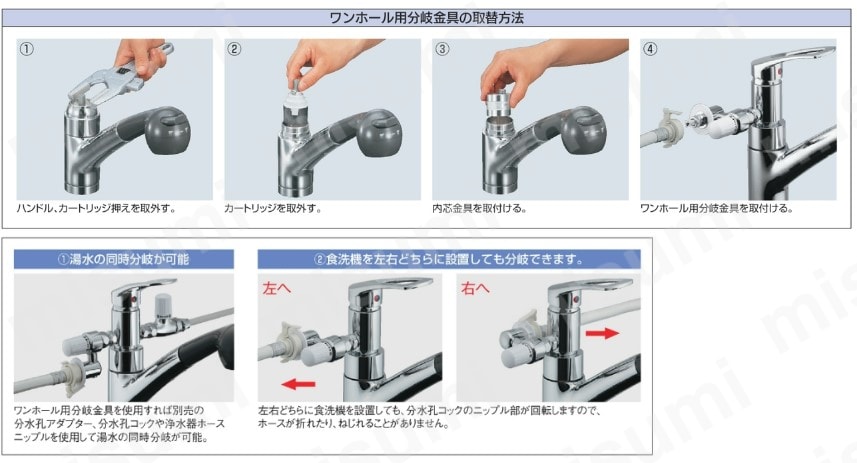 ワンホール用分岐金具の取替方法

①

ハンドル、カートリッジ押えを取外す。

②

カートリッジを取外す。

③

内芯金具を取付ける。

④

ワンホール用分岐金具を取付ける。

①湯水の同時分岐が可能

ワンホール用分岐金具を使用すれば別売の分水孔アダプター、分水孔コックや浄水器ホースニップルを使用して湯水の同時分岐が可能。

②食洗機を左右どちらに設置しても分岐できます。

左へ

右へ

左右どちらに食洗機を設置しても、分水孔コックのニップル部が回転しますので、ホースが折れたり、ねじれることがありません。

misumi