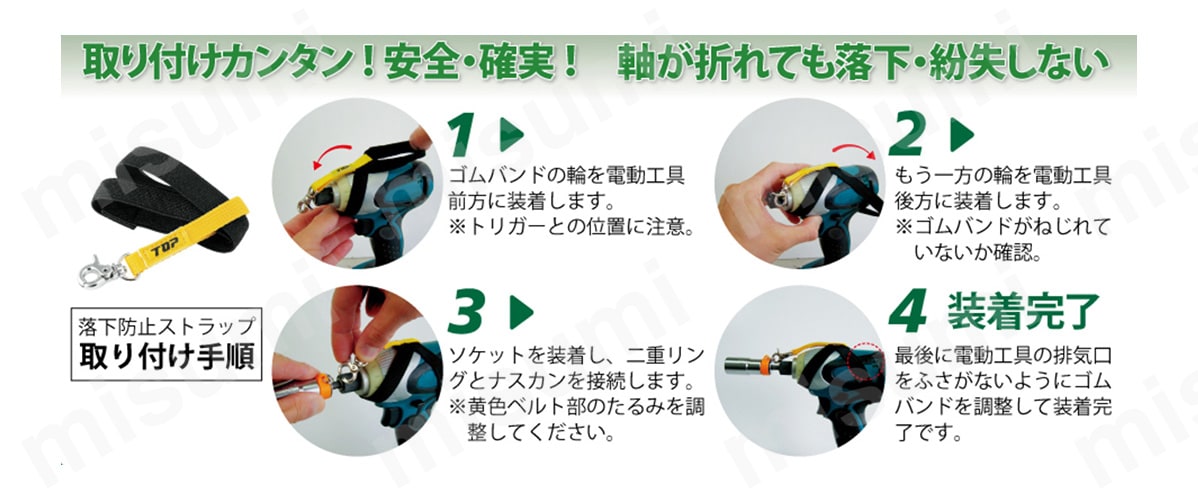 取り付けカンタン！安全・確実！　軸が折れても落下・紛失しない

TOP

落下防止ストラップ
取り付け手順

1

ゴムバンドの輪を電動工具前方に装着します。
※トリガーとの位置に注意。

2

もう一方の輪を電動工具後方に装着します。
※ゴムバンドがねじれていないか確認。

3

ソケットを装着し、二重リングとナスカンを接続します。
※黄色ベルト部のたるみを調整してください。

4 装着完了

最後に電動工具の排気口をふさがないようにゴムバンドを調整して装着完了です。

misumi