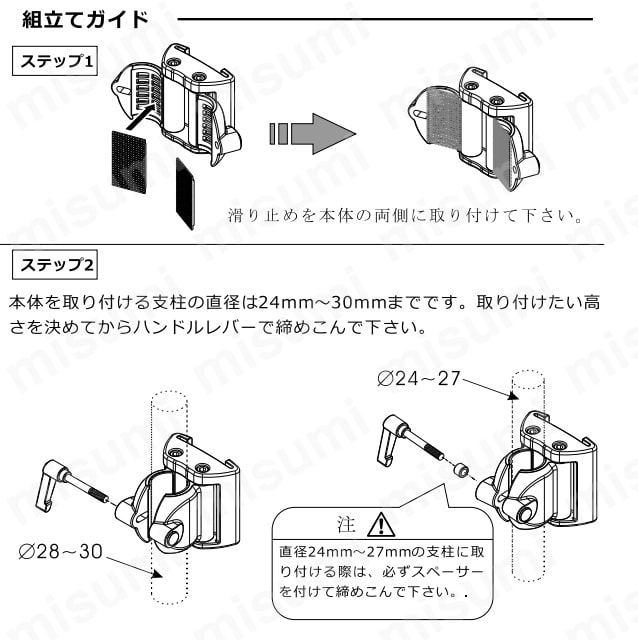 組立てガイド

ステップ1

滑り止めを本体の両側に取り付けて下さい。

ステップ2

本体を取り付ける支柱の直径は24mm～30mmまでです。取り付けたい高さを決めてからハンドルレバーで締めこんで下さい。

∅24～27

∅28～30

注

直径24mm～27mmの支柱に取り付ける際は、必ずスペーサーを付けて締めこんで下さい。.

misumi